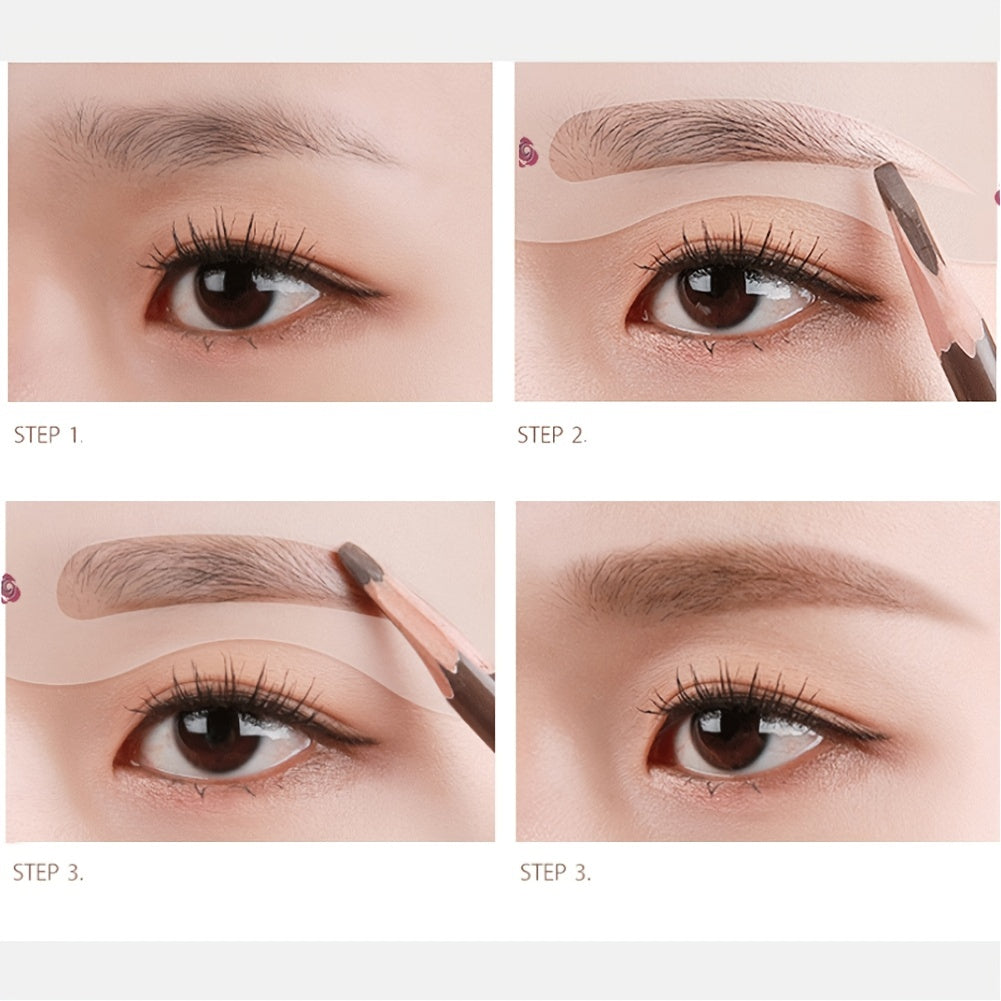 STEP 1.

STEP 2.

STEP 3.

STEP 3.